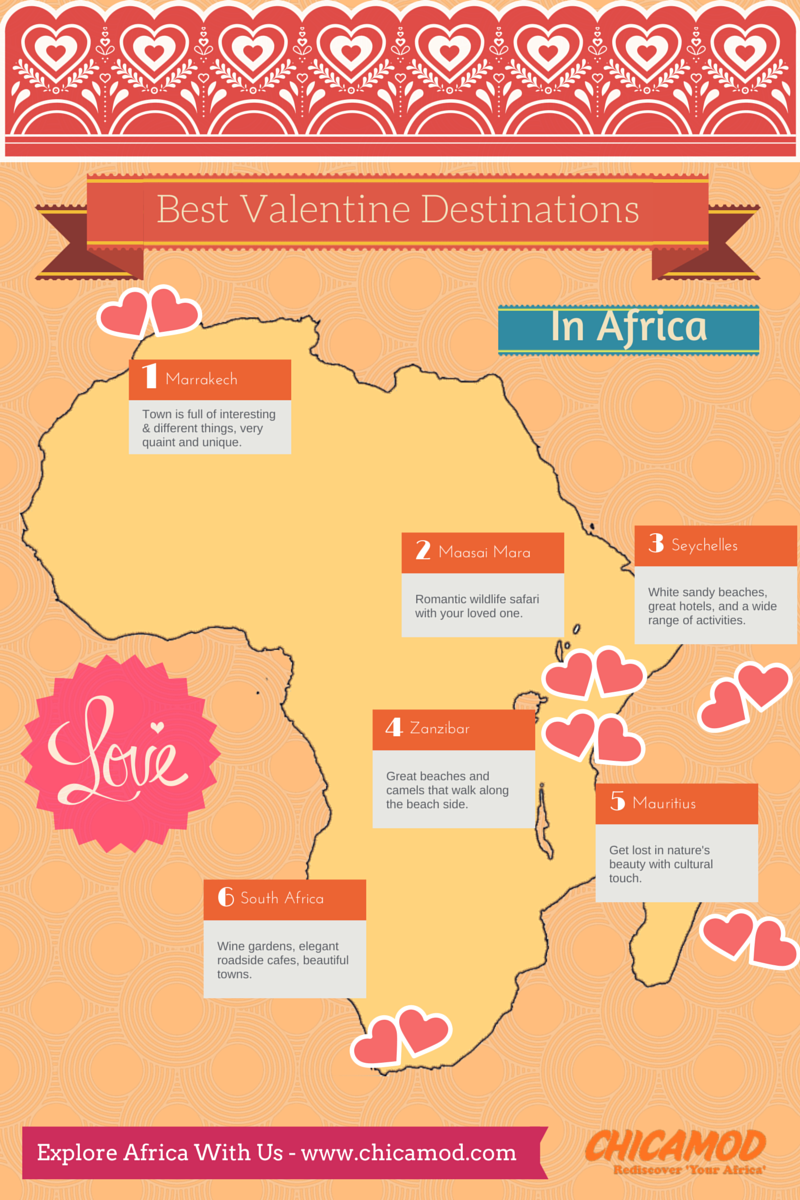 Best Valentine Destinations

In Africa

1 Marrakech

Town is full of interesting & different things, very quaint and unique.

2 Maasai Mara

Romantic wildlife safari with your loved one.

3 Seychelles

White sandy beaches, great hotels, and a wide range of activities.

Love

4 Zanzibar

Great beaches and camels that walk along the beach side.

5 Mauritius

Get lost in nature's beauty with cultural touch.

6 South Africa

Wine gardens, elegant roadside cafes, beautiful towns.

Explore Africa With Us - www.chicamod.com

CHICAMOD
Rediscover 'Your Africa'